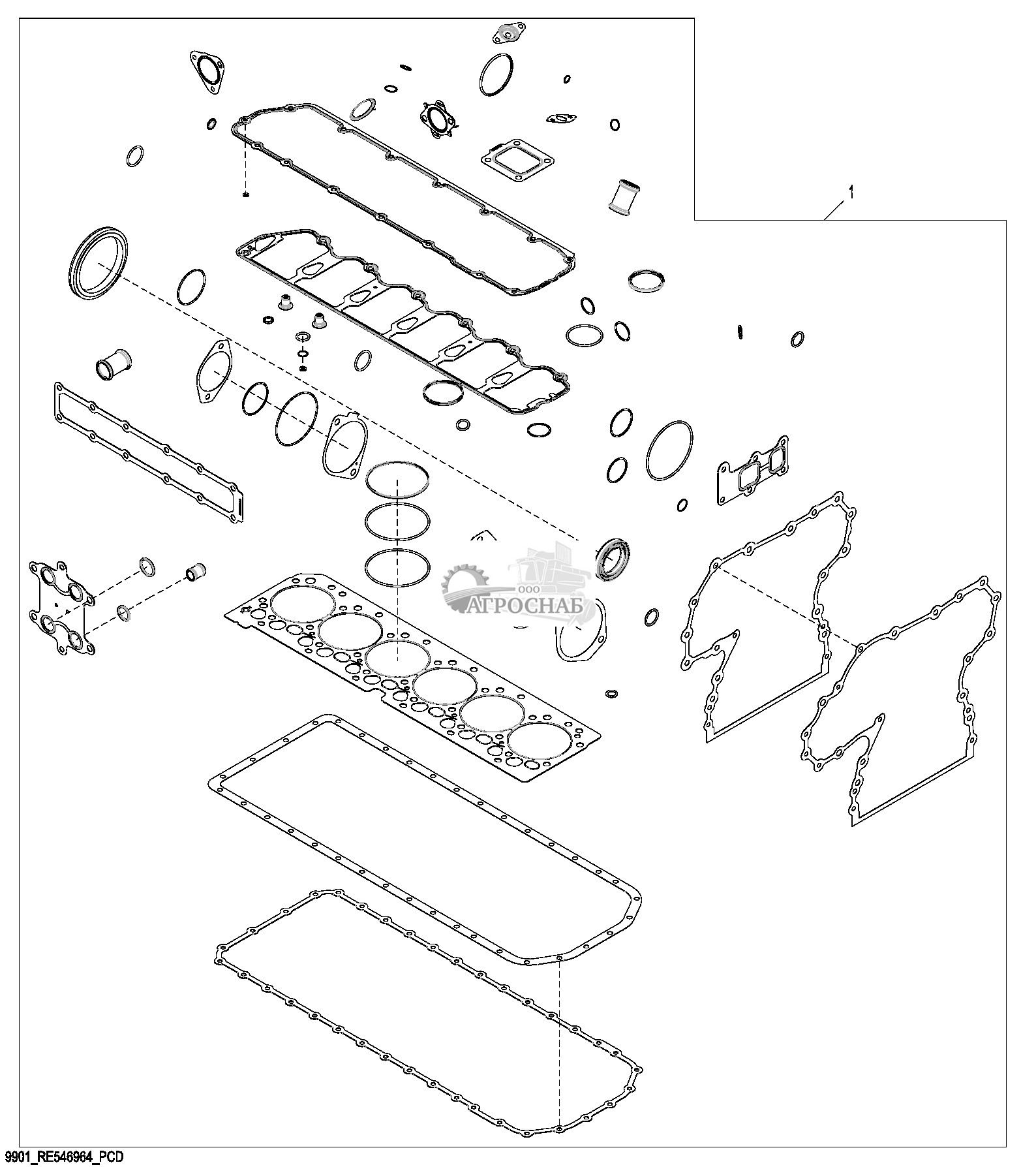 1

ООО
АГРОСНАБ

9901_RE546964_PCD